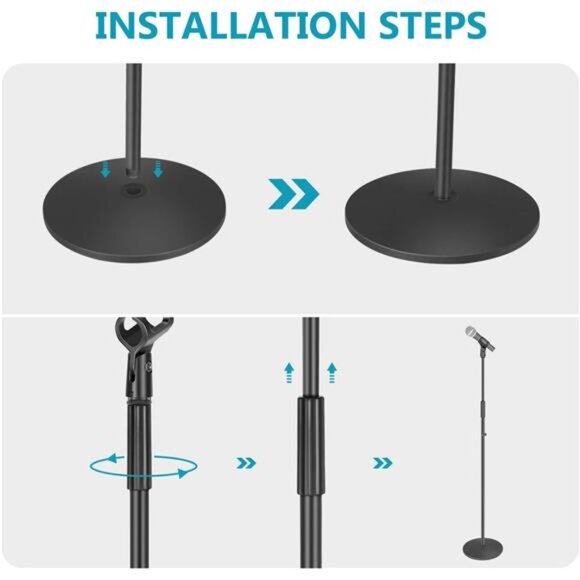 INSTALLATION STEPS